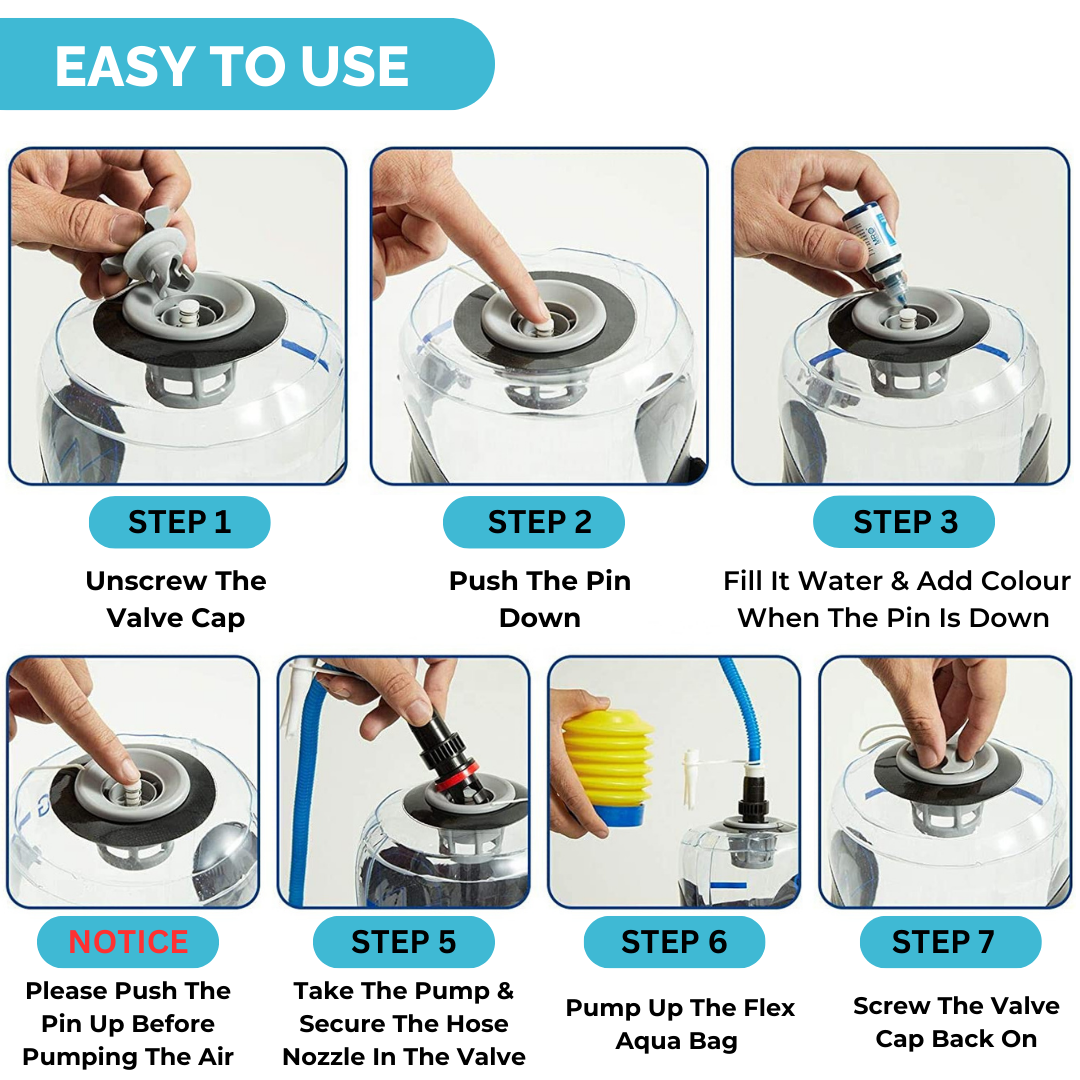 EASY TO USE

STEP 1

Unscrew The Valve Cap

STEP 2

Push The Pin Down

STEP 3

Fill It Water & Add Colour When The Pin Is Down

NOTICE

Please Push The Pin Up Before Pumping The Air

STEP 5

Take The Pump & Secure The Hose Nozzle In The Valve

STEP 6

Pump Up The Flex Aqua Bag

STEP 7

Screw The Valve Cap Back On